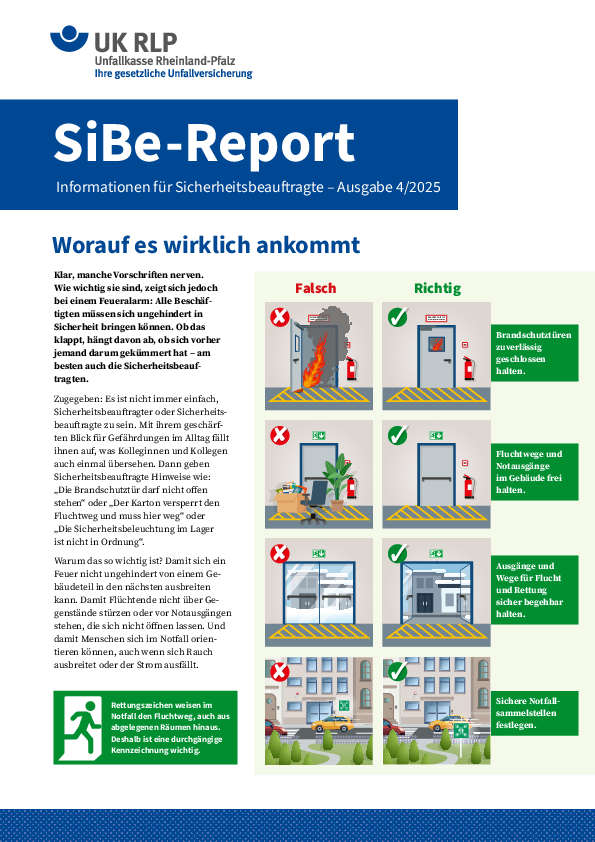 UK RLP
Unfallkasse Rheinland-Pfalz
Ihre gesetzliche Unfallversicherung

SiBe-Report

Informationen für Sicherheitsbeauftragte – Ausgabe 4/2025

Worauf es wirklich ankommt

Klar, manche Vorschriften nerven. Wie wichtig sie sind, zeigt sich jedoch bei einem Feueralarm: Alle Beschäftigten müssen sich ungehindert in Sicherheit bringen können. Ob das klappt, hängt davon ab, ob sich vorher jemand darum gekümmert hat – am besten auch die Sicherheitsbeauftragten.

Zugegeben: Es ist nicht immer einfach, Sicherheitsbeauftragter oder Sicherheitsbeauftragte zu sein. Mit ihrem geschärften Blick für Gefährdungen im Alltag fällt ihnen auf, was Kolleginnen und Kollegen auch einmal übersehen. Dann geben Sicherheitsbeauftragte Hinweise wie: „Die Brandschutztür darf nicht offen stehen“ oder „Der Karton versperrt den Fluchtweg und muss hier weg“ oder „Die Sicherheitsbeleuchtung im Lager ist nicht in Ordnung“.

Warum das so wichtig ist? Damit sich ein Feuer nicht ungehindert von einem Gebäudeteil in den nächsten ausbreiten kann. Damit Flüchtende nicht über Gegenstände stürzen oder vor Notausgängen stehen, die sich nicht öffnen lassen. Und damit Menschen sich im Notfall orientieren können, auch wenn sich Rauch ausbreitet oder der Strom ausfällt.

Rettungszeichen weisen im Notfall den Fluchtweg, auch aus abgelegenen Räumen hinaus. Deshalb ist eine durchgängige Kennzeichnung wichtig.

Falsch

Richtig

Brandschutztüren zuverlässig geschlossen halten.

Fluchtwege und Notausgänge im Gebäude frei halten.

Ausgänge und Wege für Flucht und Rettung sicher begehbar halten.

Sichere Notfallsammelstellen festlegen.